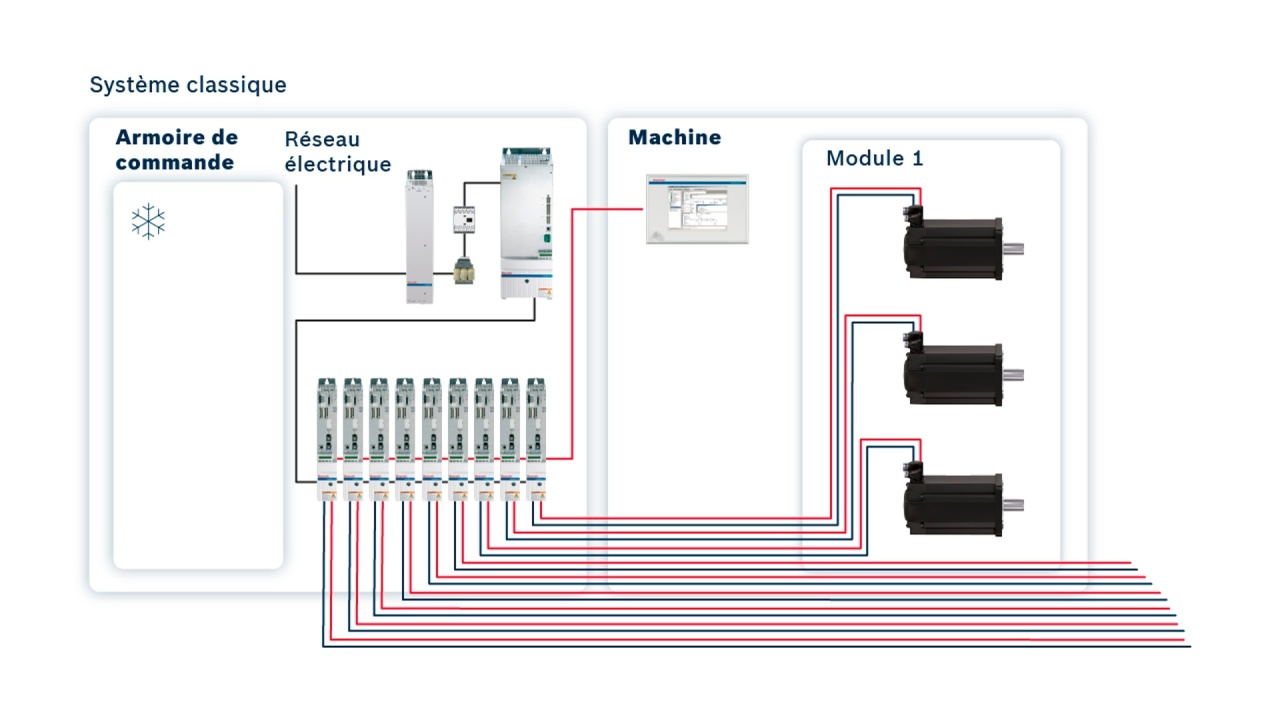 Système classique

Armoire de commande

Réseau électrique

Machine

Module 1