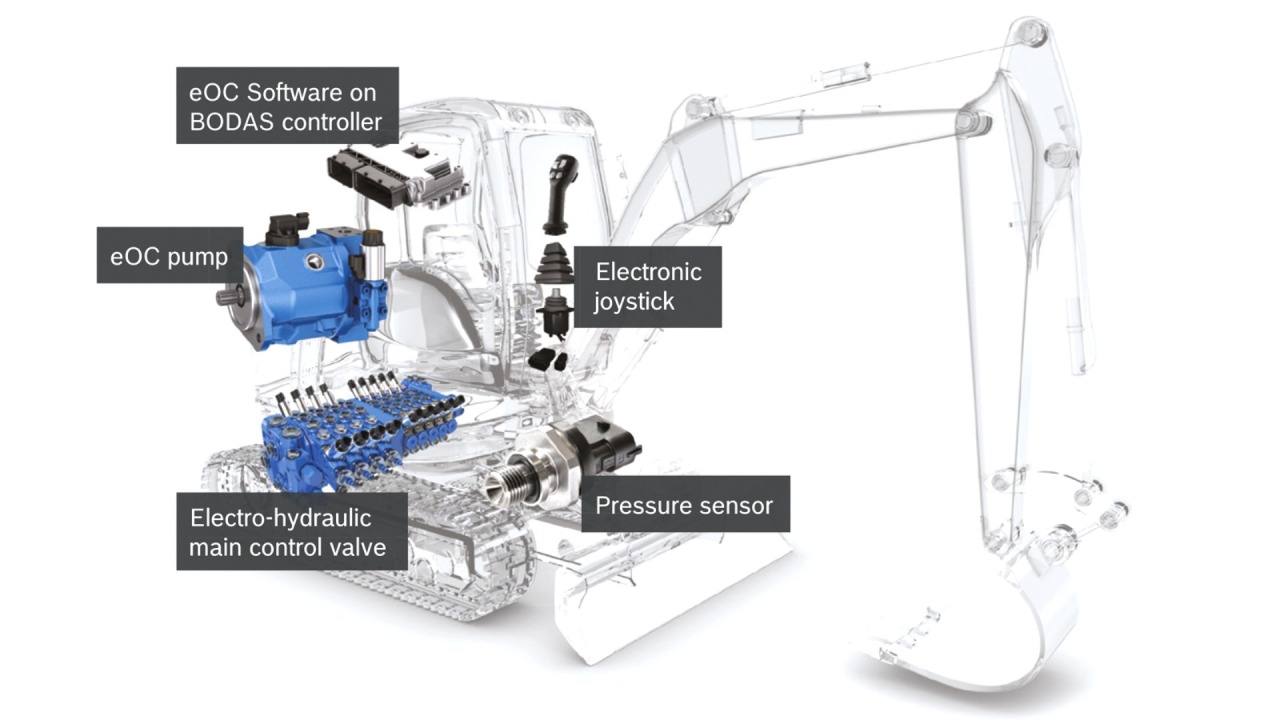 eOC Software on BODAS controller

eOC pump

Electronic joystick

Electro-hydraulic main control valve

Pressure sensor