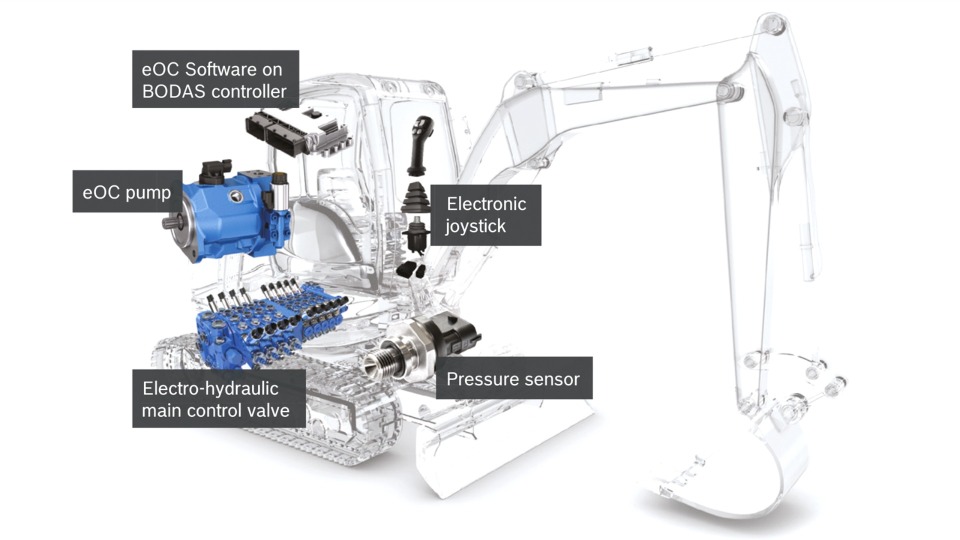 eOC Software on BODAS controller

eOC pump

Electronic joystick

Electro-hydraulic main control valve

Pressure sensor